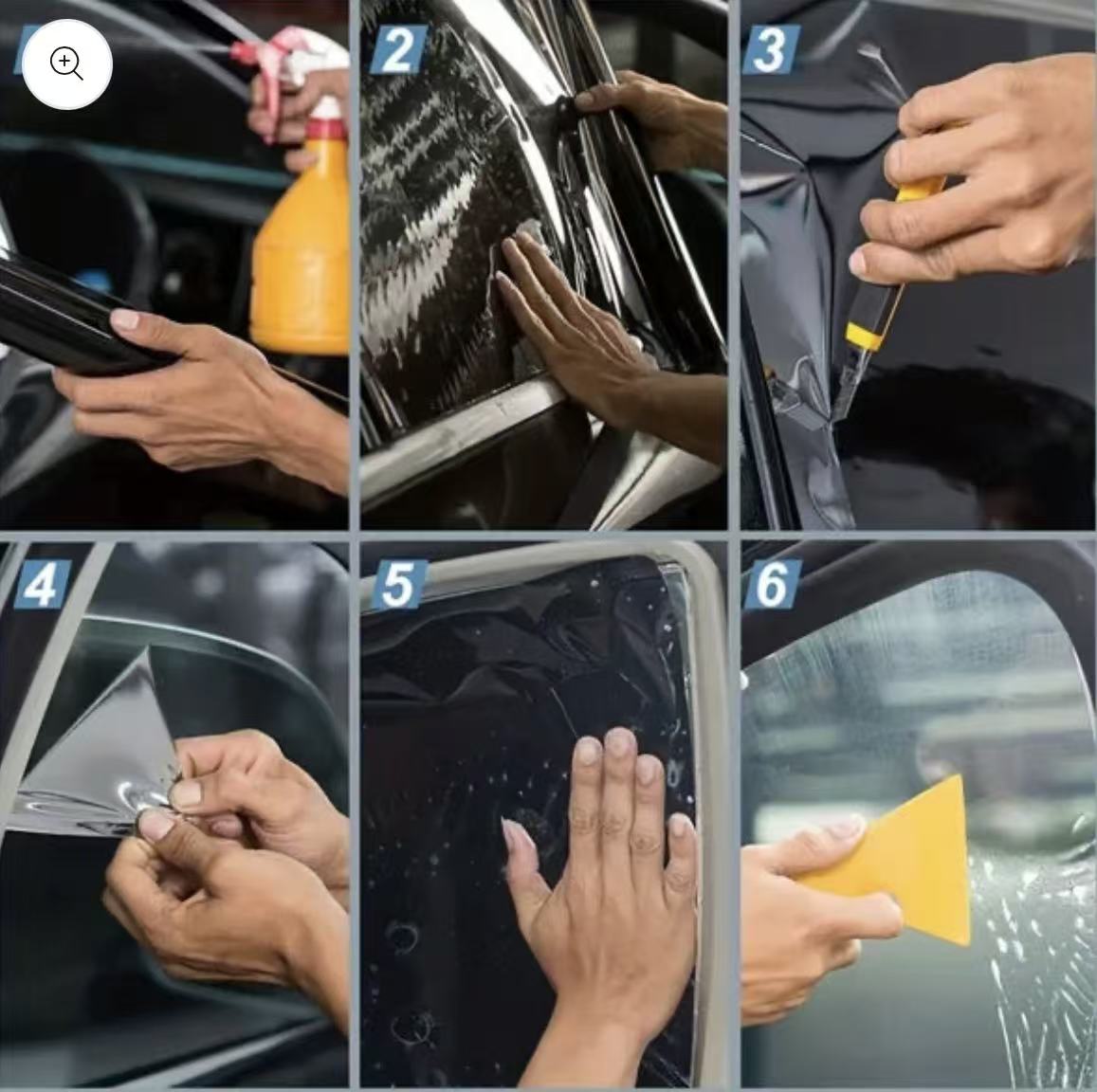 2

3

4

5

6